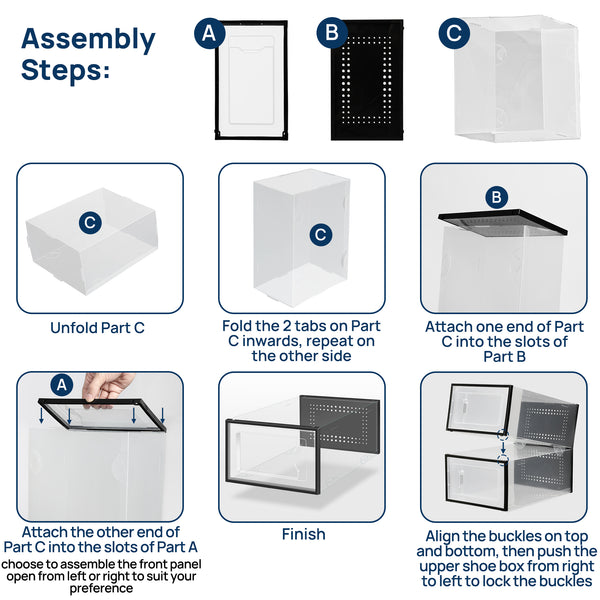 Assembly Steps:

A

B

C

C

Unfold Part C

C

Fold the 2 tabs on Part C inwards, repeat on the other side

B

Attach one end of Part C into the slots of Part B

A

Attach the other end of Part C into the slots of Part A

choose to assemble the front panel open from left or right to suit your preference

Finish

Align the buckles on top and bottom, then push the upper shoe box from right to left to lock the buckles